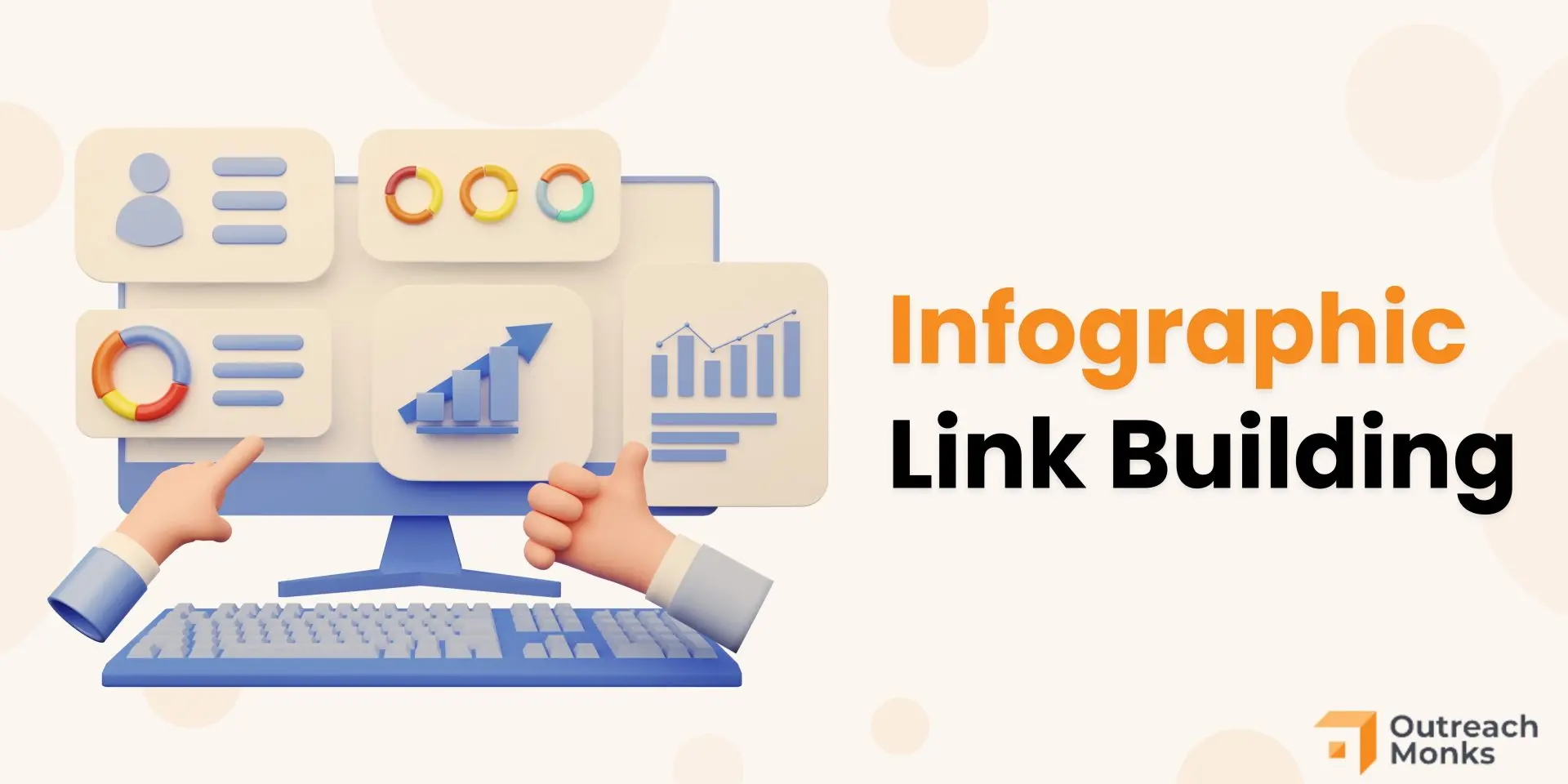 Infographic
Link Building

Outreach
Monks